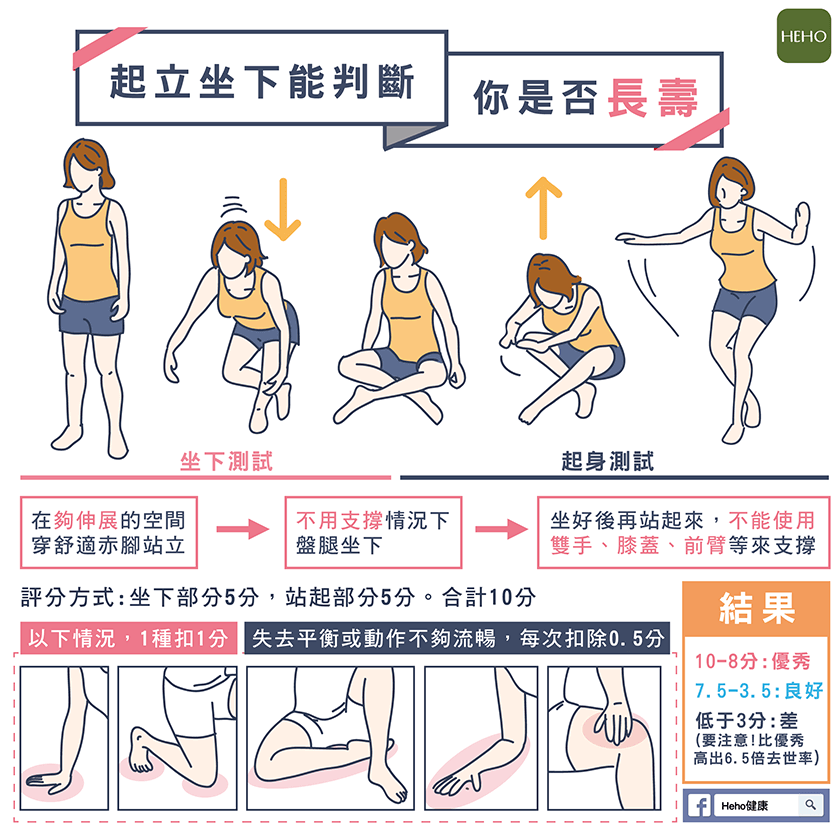 HEHO

起立坐下能判斷

你是否長壽

坐下測試

起身測試

在夠伸展的空間穿舒適赤腳站立

不用支撐情況下盤腿坐下

坐好後再站起來，不能使用雙手、膝蓋、前臂等來支撐

評分方式：坐下部分5分，站起部分5分。合計10分

以下情況，1種扣1分

失去平衡或動作不夠流暢，每次扣除0.5分

結果

10-8分：優秀

7.5-3.5：良好

低于3分：差
（要注意！比優秀高出6.5倍去世率）

Heho健康