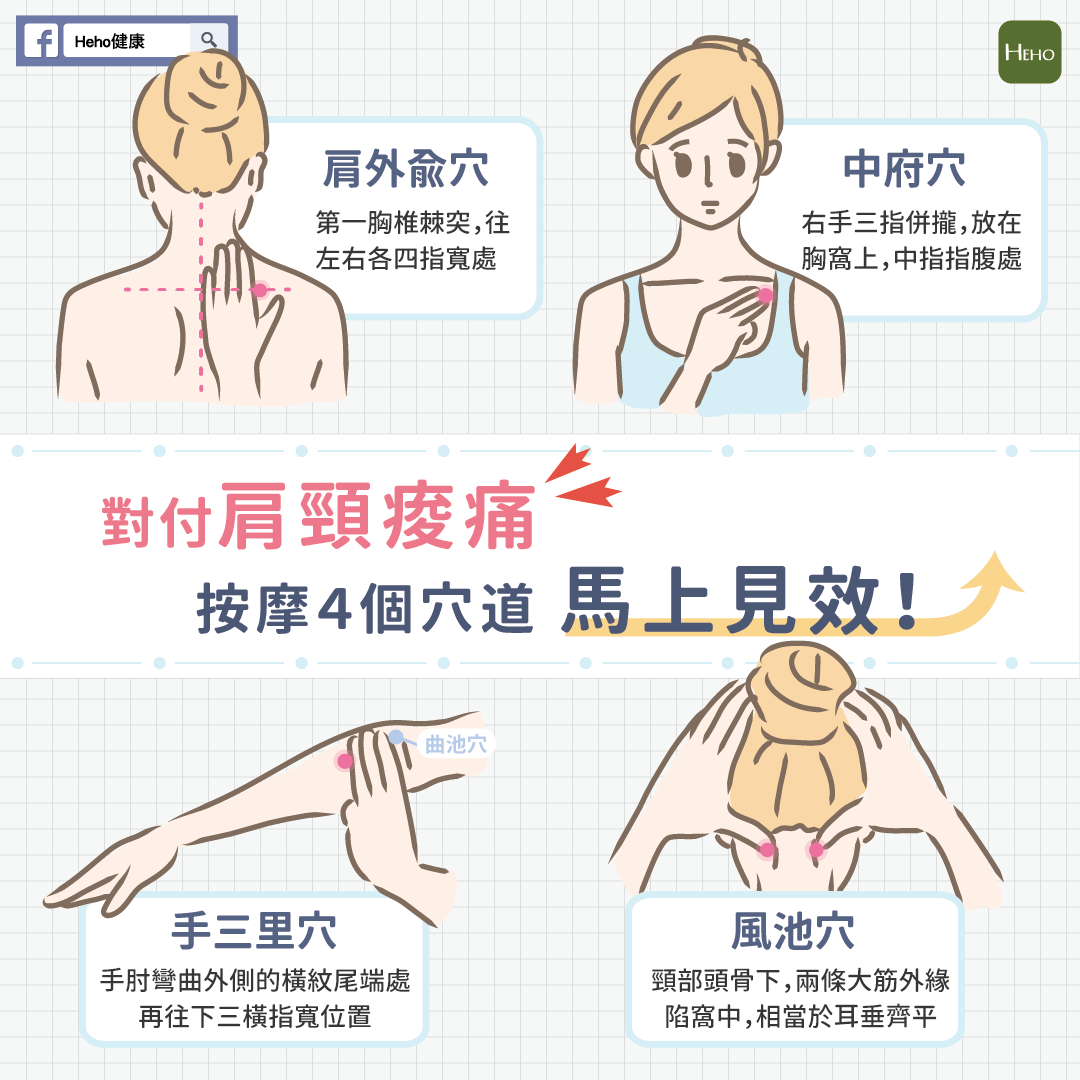 Heho健康

HEHO

肩外俞穴
第一胸椎棘突,往左右各四指寬處

中府穴
右手三指併攏,放在胸窩上,中指指腹處

對付肩頸痠痛
按摩4個穴道 馬上見效!

曲池穴

手三里穴
手肘彎曲外側的橫紋尾端處再往下三橫指寬位置

風池穴
頸部頭骨下,兩條大筋外緣陷窩中,相當於耳垂齊平