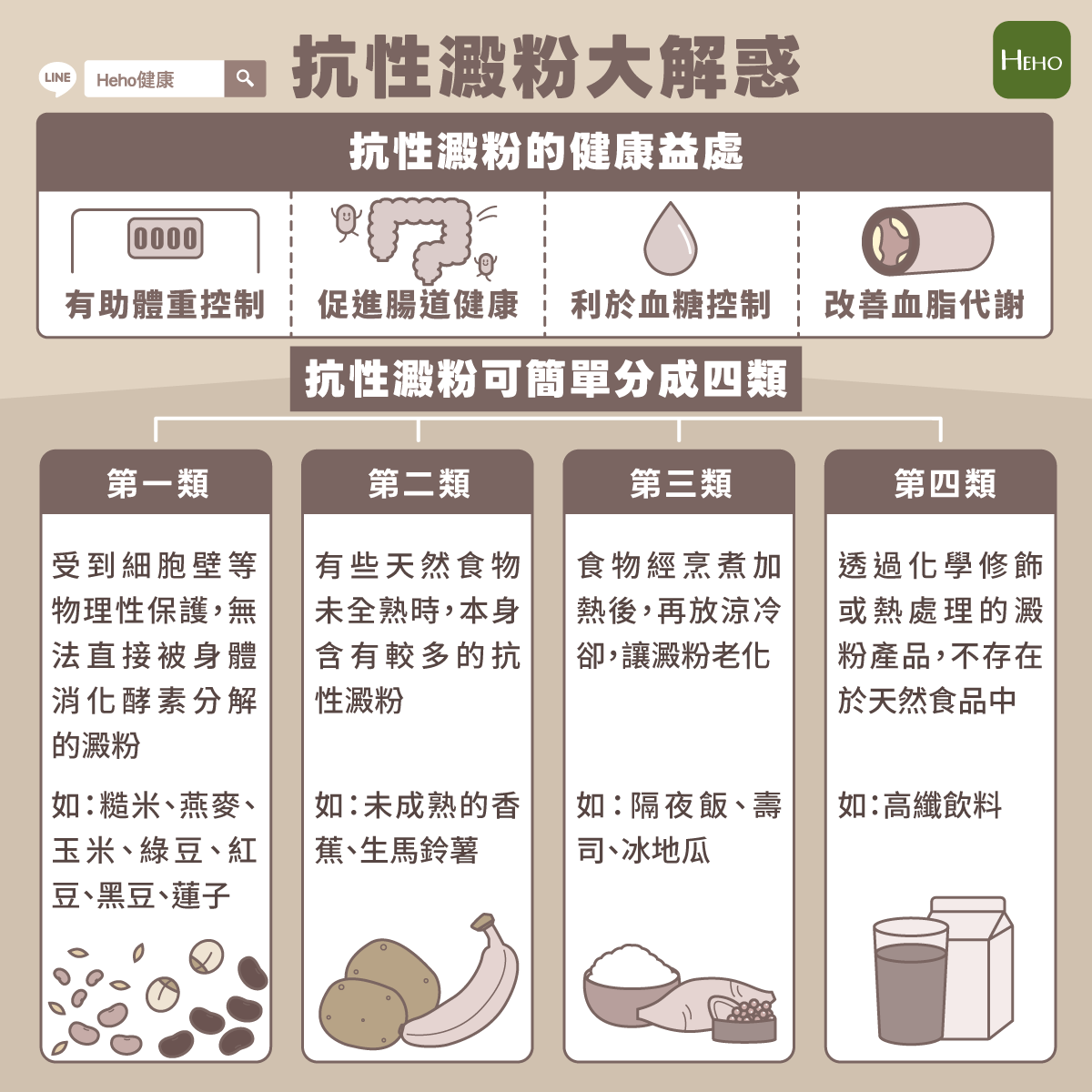 LINE Heho健康

抗性澱粉大解惑

HEHO

抗性澱粉的健康益處

0000

有助體重控制

促進腸道健康

利於血糖控制

改善血脂代謝

抗性澱粉可簡單分成四類

第一類

受到細胞壁等物理性保護，無法直接被身體消化酵素分解的澱粉

如：糙米、燕麥、玉米、綠豆、紅豆、黑豆、蓮子

第二類

有些天然食物未全熟時，本身含有較多的抗性澱粉

如：未成熟的香蕉、生馬鈴薯

第三類

食物經烹煮加熱後，再放涼冷卻，讓澱粉老化

如：隔夜飯、壽司、冰地瓜

第四類

透過化學修飾或熱處理的澱粉產品，不存在於天然食品中

如：高纖飲料