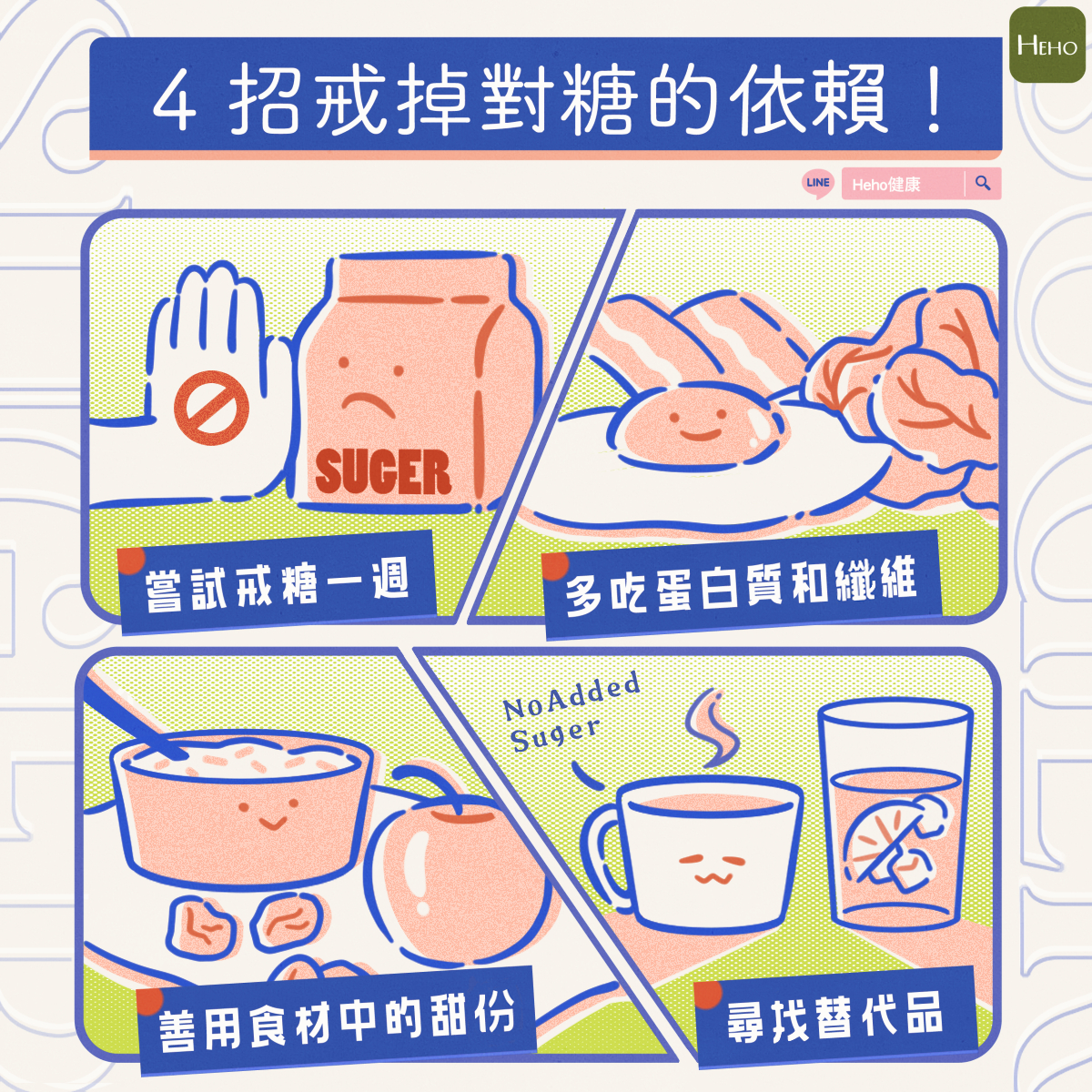 HEHO

4 招戒掉對糖的依賴！

LINE Heho健康

SUGER

嘗試戒糖一週

多吃蛋白質和纖維

NoAdded Suger

善用食材中的甜份

尋找替代品