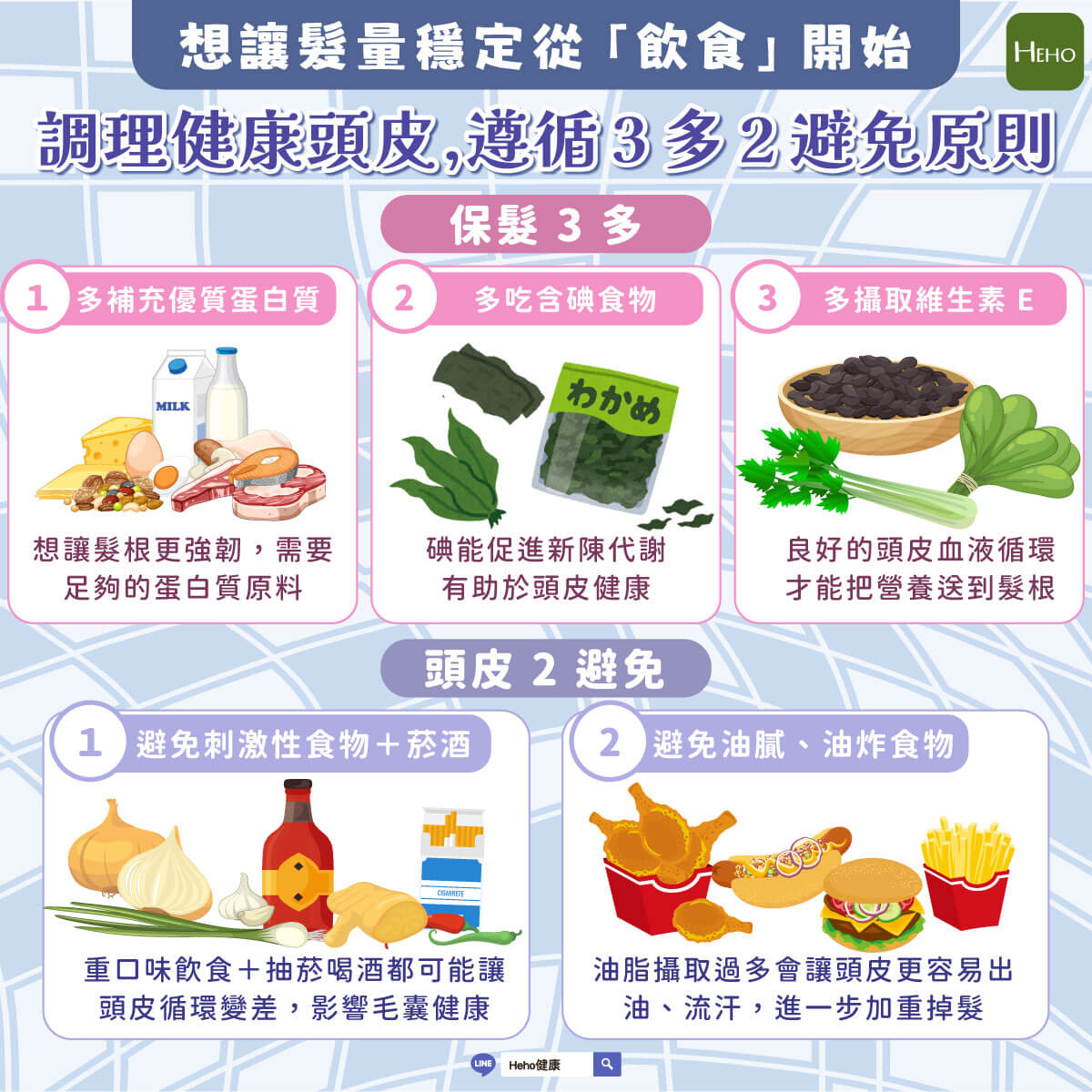 想讓髮量穩定從「飲食」開始

HEHO

調理健康頭皮,遵循3多2避免原則

保髮 3 多

1 多補充優質蛋白質

MILK

想讓髮根更強韌，需要足夠的蛋白質原料

2 多吃含碘食物

わかめ

碘能促進新陳代謝有助於頭皮健康

3 多攝取維生素 E

良好的頭皮血液循環才能把營養送到髮根

頭皮 2 避免

1 避免刺激性食物＋菸酒

CIGARRETE

重口味飲食＋抽菸喝酒都可能讓頭皮循環變差，影響毛囊健康

2 避免油膩、油炸食物

油脂攝取過多會讓頭皮更容易出油、流汗，進一步加重掉髮

LINE Heho健康