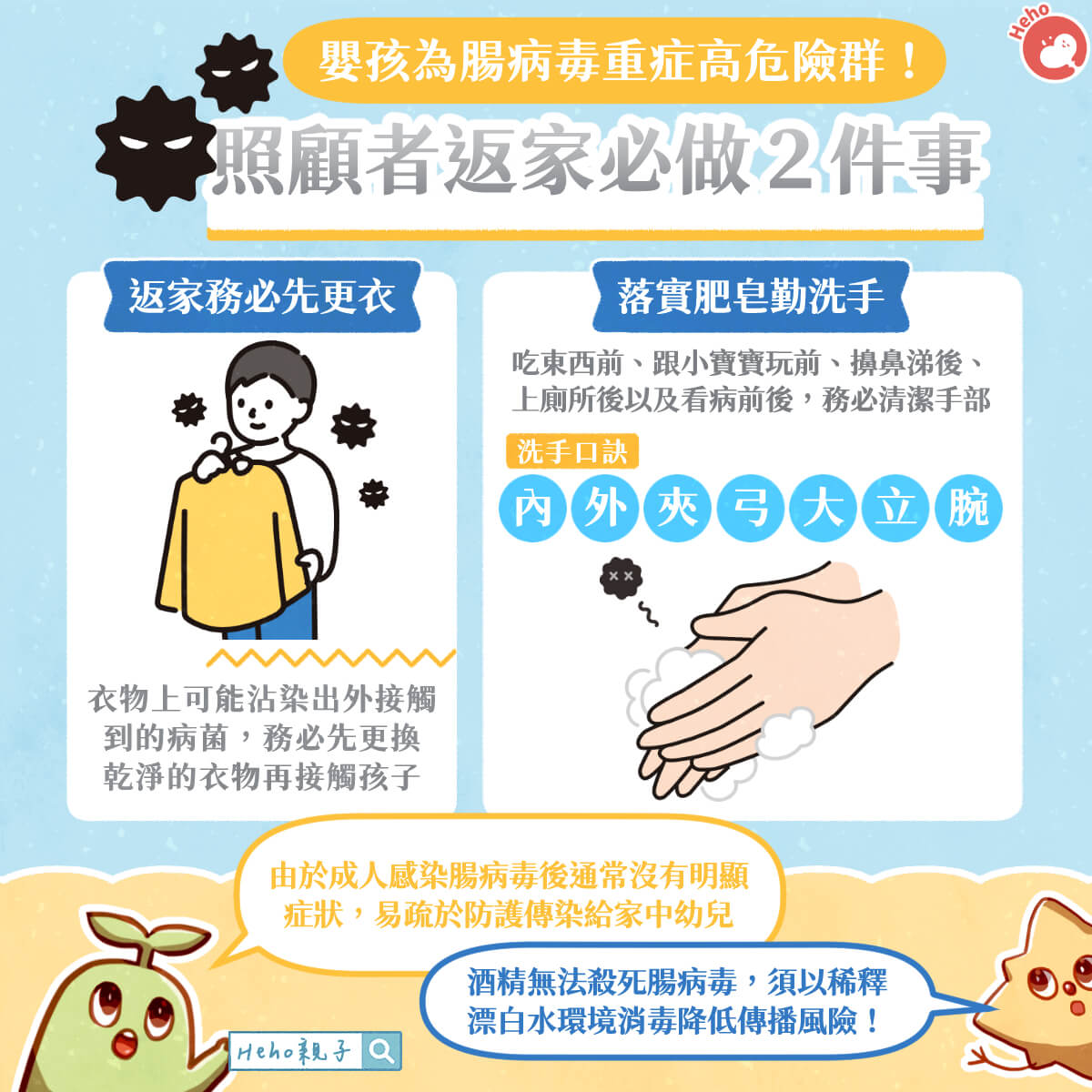 Heho

嬰孩為腸病毒重症高危險群！

照顧者返家必做２件事

返家務必先更衣

衣物上可能沾染出外接觸到的病菌，務必先更換乾淨的衣物再接觸孩子

落實肥皂勤洗手

吃東西前、跟小寶寶玩前、擤鼻涕後、上廁所後以及看病前後，務必清潔手部

洗手口訣

內 外 夾 弓 大 立 腕

由於成人感染腸病毒後通常沒有明顯症狀，易疏於防護傳染給家中幼兒

酒精無法殺死腸病毒，須以稀釋漂白水環境消毒降低傳播風險！

Heho親子